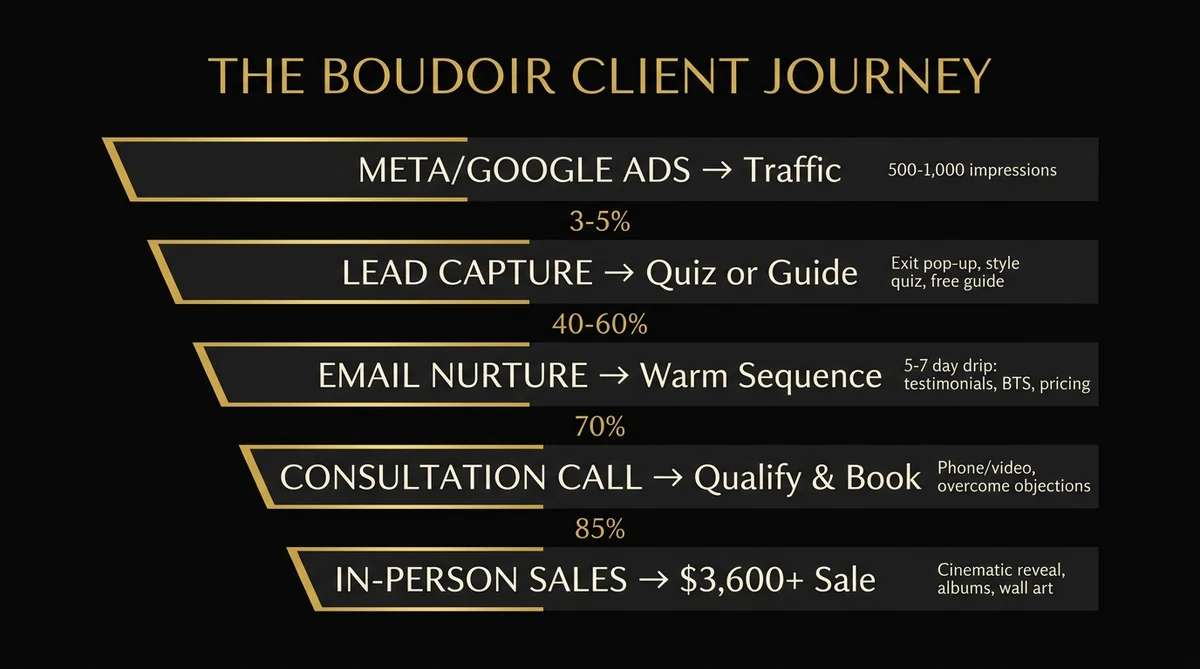 THE BOUDOIR CLIENT JOURNEY

META/GOOGLE ADS → Traffic
500-1,000 impressions

3-5%

LEAD CAPTURE → Quiz or Guide
Exit pop-up, style quiz, free guide

40-60%

EMAIL NURTURE → Warm Sequence
5-7 day drip: testimonials, BTS, pricing

70%

CONSULTATION CALL → Qualify & Book
Phone/video, overcome objections

85%

IN-PERSON SALES → \$3,600+ Sale
Cinematic reveal, albums, wall art