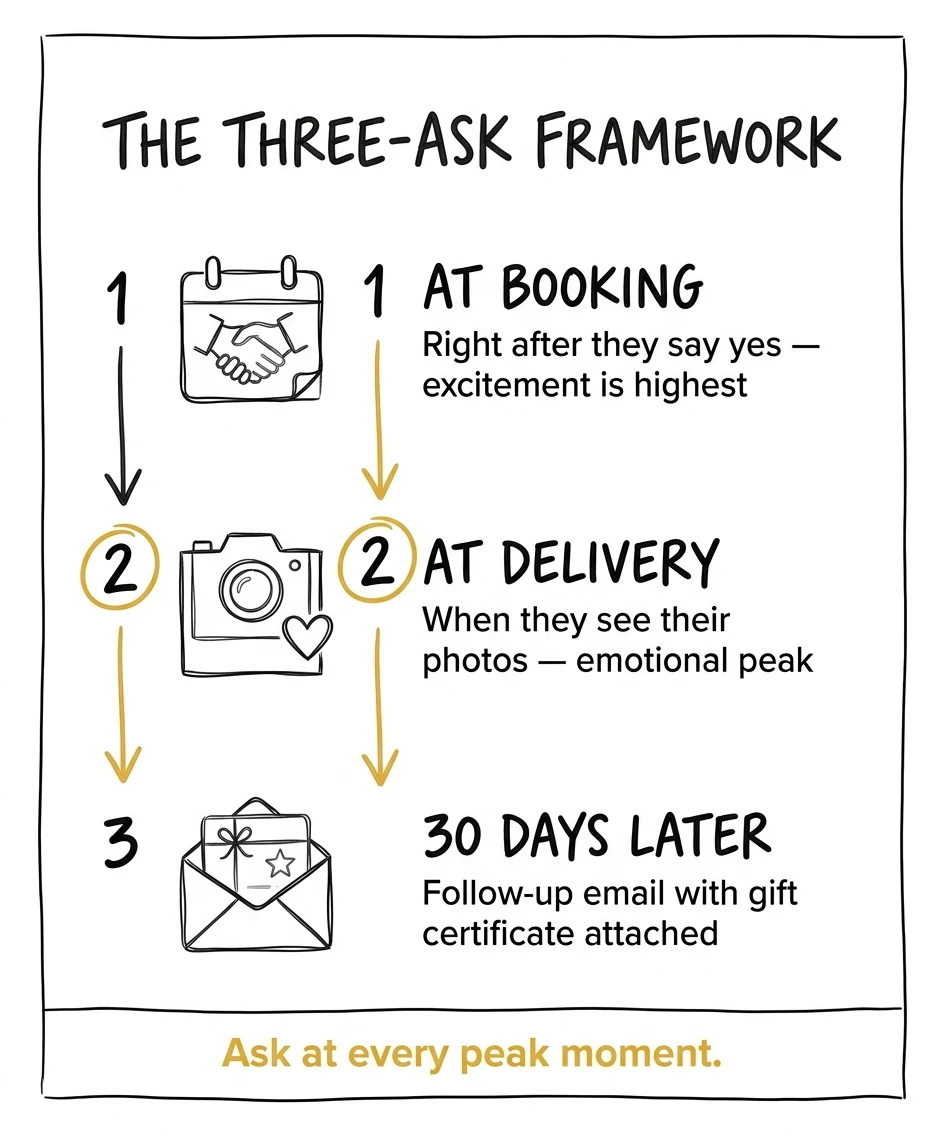 THE THREE-ASK FRAMEWORK

1

1 AT BOOKING
Right after they say yes — excitement is highest

2

2 AT DELIVERY
When they see their photos — emotional peak

3

30 DAYS LATER
Follow-up email with gift certificate attached

Ask at every peak moment.